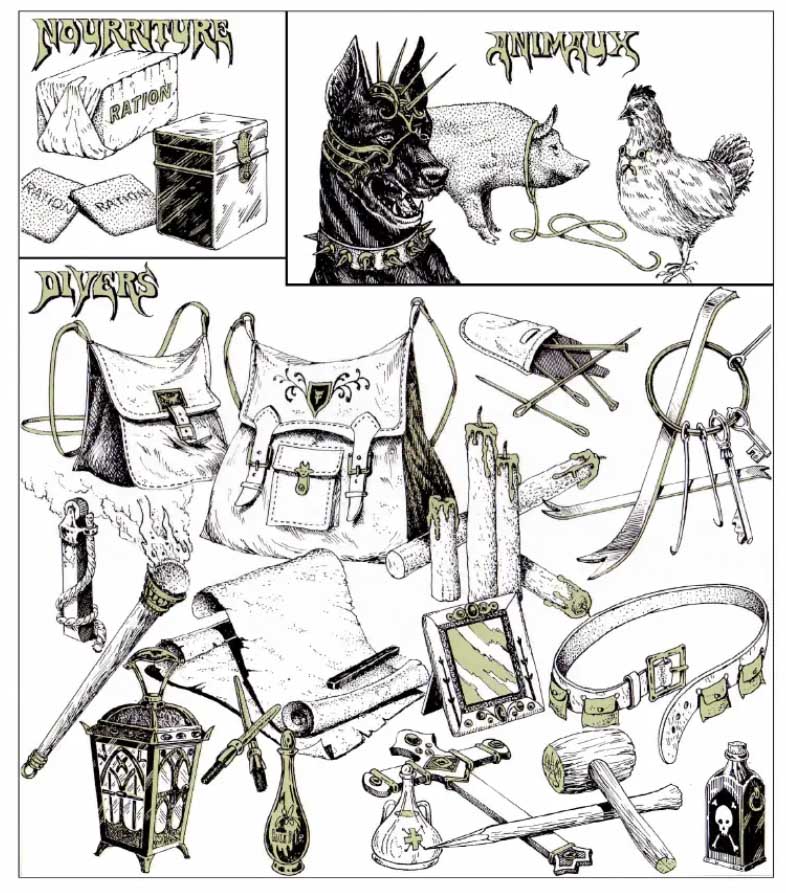 NOURRITURE

RATION

RATION

RATION

ANIMAUX

DIVERS